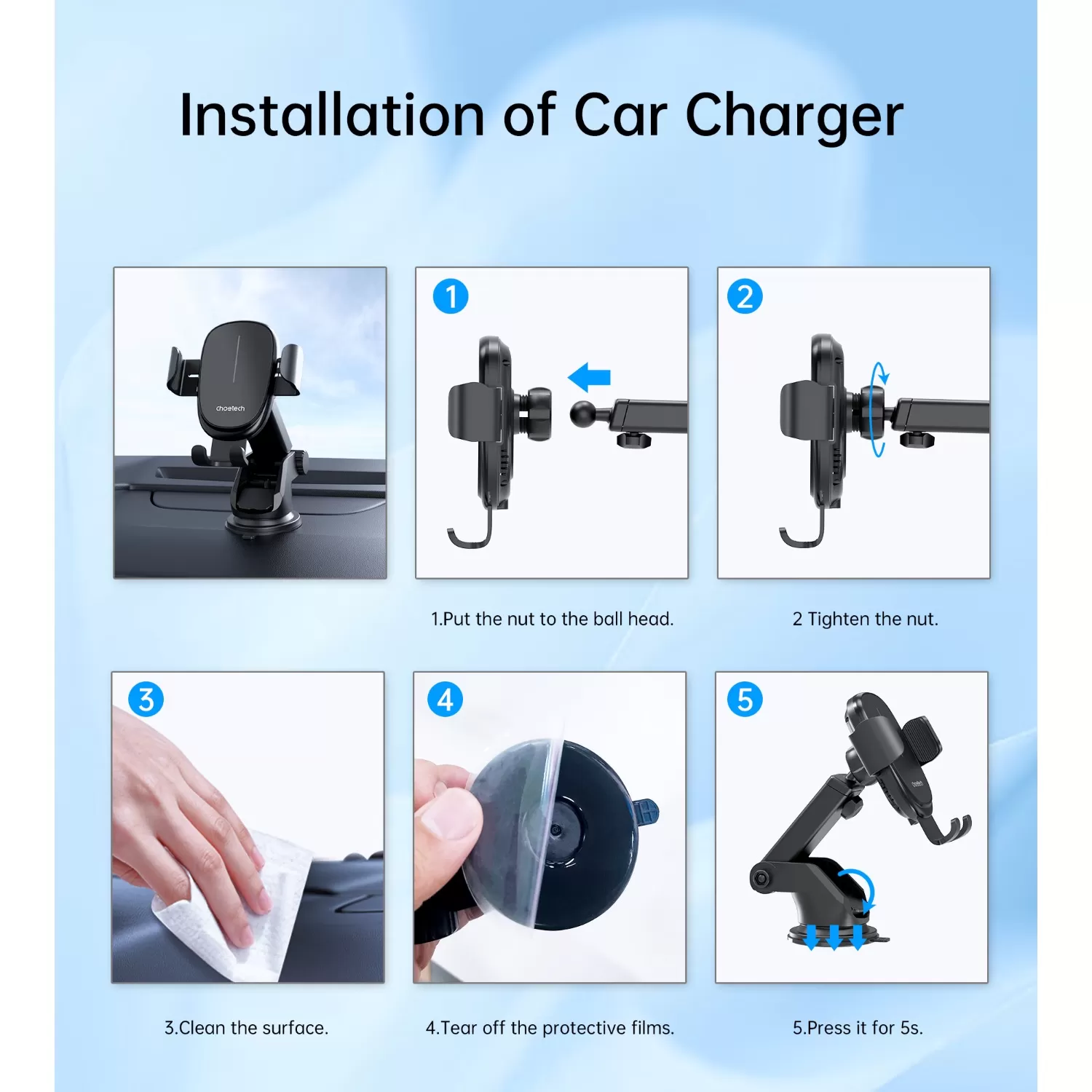 Installation of Car Charger

choetech

1

2

1.Put the nut to the ball head.

2 Tighten the nut.

3

4

5

choetech

3.Clean the surface.

4.Tear off the protective films.

5.Press it for 5s.